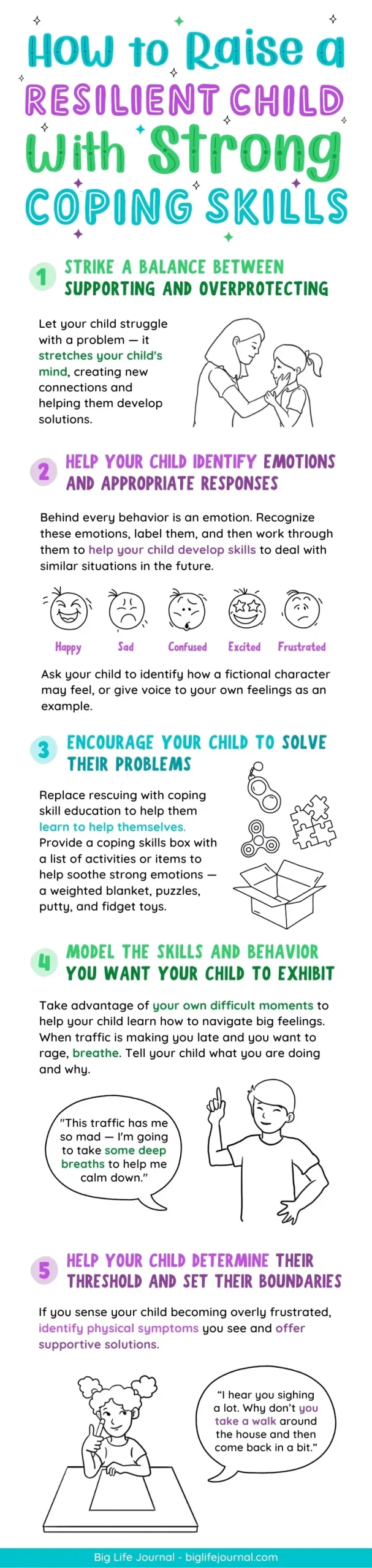 How to Raise a RESILIENT CHILD With Strong COPING SKILLS

1 STRIKE A BALANCE BETWEEN SUPPORTING AND OVERPROTECTING

Let your child struggle with a problem — it stretches your child's mind, creating new connections and helping them develop solutions.

2 HELP YOUR CHILD IDENTIFY EMOTIONS AND APPROPRIATE RESPONSES

Behind every behavior is an emotion. Recognize these emotions, label them, and then work through them to help your child develop skills to deal with similar situations in the future.

Happy Sad Confused Excited Frustrated

Ask your child to identify how a fictional character may feel, or give voice to your own feelings as an example.

3 ENCOURAGE YOUR CHILD TO SOLVE THEIR PROBLEMS

Replace rescuing with coping skill education to help them learn to help themselves. Provide a coping skills box with a list of activities or items to help soothe strong emotions — a weighted blanket, puzzles, putty, and fidget toys.

4 MODEL THE SKILLS AND BEHAVIOR YOU WANT YOUR CHILD TO EXHIBIT

Take advantage of your own difficult moments to help your child learn how to navigate big feelings. When traffic is making you late and you want to rage, breathe. Tell your child what you are doing and why.

"This traffic has me so mad — I'm going to take some deep breaths to help me calm down."

5 HELP YOUR CHILD DETERMINE THEIR THRESHOLD AND SET THEIR BOUNDARIES

If you sense your child becoming overly frustrated, identify physical symptoms you see and offer supportive solutions.

"I hear you sighing a lot. Why don't you take a walk around the house and then come back in a bit."

Big Life Journal - biglifejournal.com