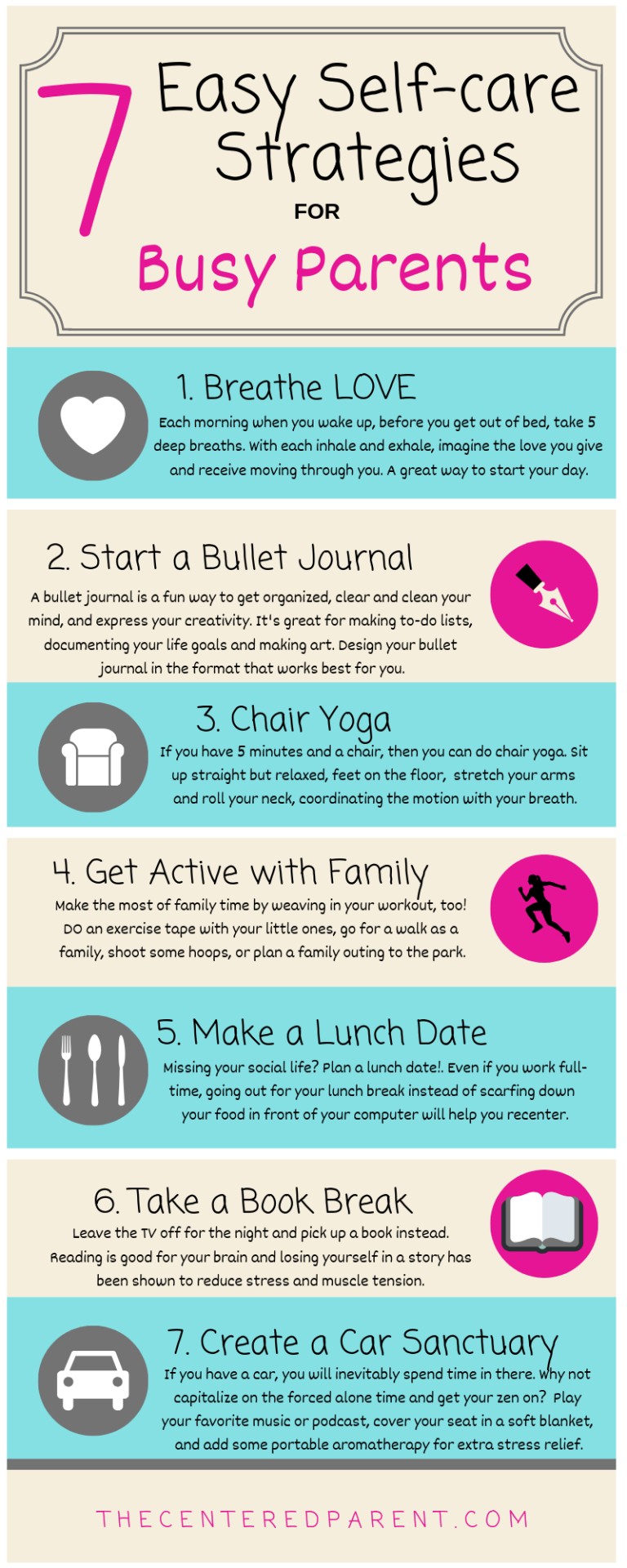 7 Easy Self-care Strategies FOR Busy Parents

1. Breathe LOVE
Each morning when you wake up, before you get out of bed, take 5 deep breaths. With each inhale and exhale, imagine the love you give and receive moving through you. A great way to start your day.

2. Start a Bullet Journal
A bullet journal is a fun way to get organized, clear and clean your mind, and express your creativity. It's great for making to-do lists, documenting your life goals and making art. Design your bullet journal in the format that works best for you.

3. Chair Yoga
If you have 5 minutes and a chair, then you can do chair yoga. Sit up straight but relaxed, feet on the floor, stretch your arms and roll your neck, coordinating the motion with your breath.

4. Get Active with Family
Make the most of family time by weaving in your workout, too! DO an exercise tape with your little ones, go for a walk as a family, shoot some hoops, or plan a family outing to the park.

5. Make a Lunch Date
Missing your social life? Plan a lunch date!. Even if you work full-time, going out for your lunch break instead of scarfing down your food in front of your computer will help you recenter.

6. Take a Book Break
Leave the TV off for the night and pick up a book instead. Reading is good for your brain and losing yourself in a story has been shown to reduce stress and muscle tension.

7. Create a Car Sanctuary
If you have a car, you will inevitably spend time in there. Why not capitalize on the forced alone time and get your zen on? Play your favorite music or podcast, cover your seat in a soft blanket, and add some portable aromatherapy for extra stress relief.

THECENTEREDPARENT.COM