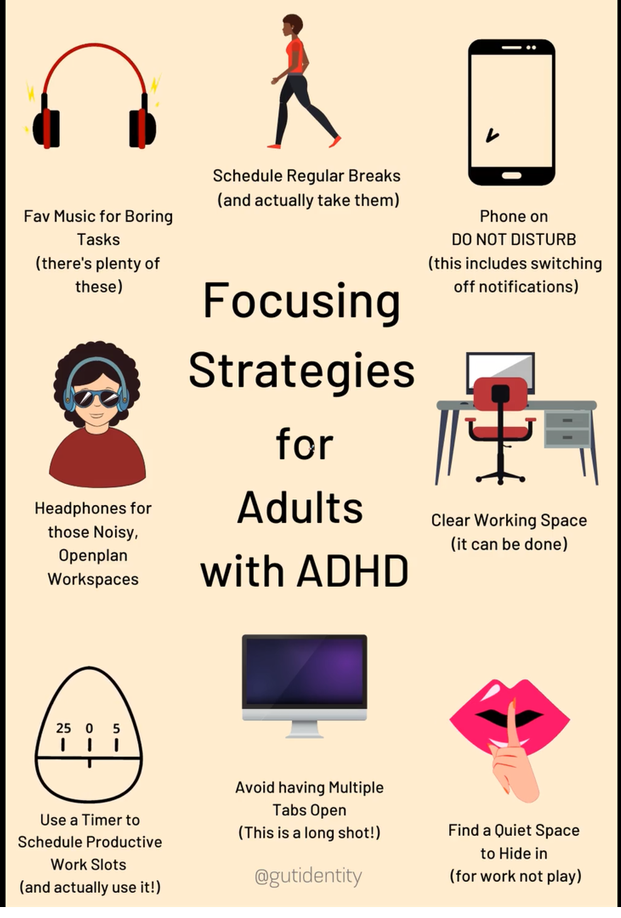 Fav Music for Boring Tasks (there's plenty of these)

Schedule Regular Breaks (and actually take them)

Phone on DO NOT DISTURB (this includes switching off notifications)

Focusing Strategies for Adults with ADHD

Headphones for those Noisy, Openplan Workspaces

Clear Working Space (it can be done)

25 0 5

Use a Timer to Schedule Productive Work Slots (and actually use it!)

Avoid having Multiple Tabs Open (This is a long shot!)

@gutidentity

Find a Quiet Space to Hide in (for work not play)